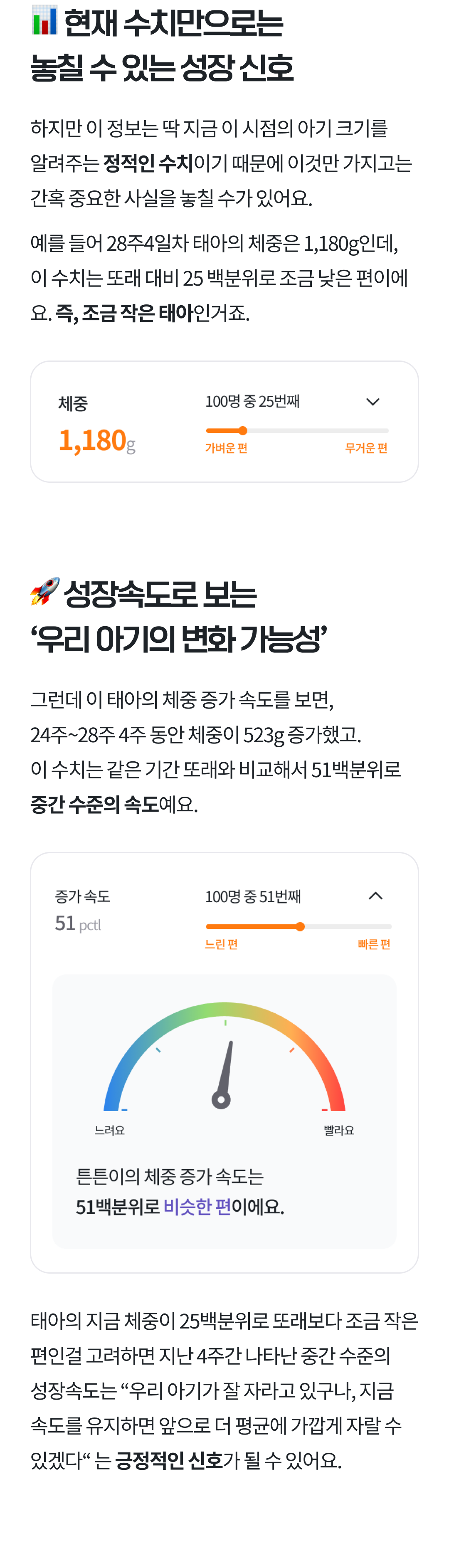 현재 수치만으로는
놓칠 수 있는 성장 신호

하지만 이 정보는 딱 지금 이 시점의 아기 크기를 알려주는 정적인 수치이기 때문에 이것만 가지고는 간혹 중요한 사실을 놓칠 수가 있어요.

예를 들어 28주4일차 태아의 체중은 1,180g인데, 이 수치는 또래 대비 25 백분위로 조금 낮은 편이에요. 즉, 조금 작은 태아인거죠.

체중
1,180g
100명 중 25번째
가벼운 편
무거운 편

성장속도로 보는
'우리 아기의 변화 가능성'

그런데 이 태아의 체중 증가 속도를 보면, 24주~28주 4주 동안 체중이 523g 증가했고. 이 수치는 같은 기간 또래와 비교해서 51백분위로 중간 수준의 속도예요.

증가 속도
51 pctl
100명 중 51번째
느린 편
빠른 편
느려요
빨라요
튼튼이의 체중 증가 속도는
51백분위로 비슷한 편이에요.

태아의 지금 체중이 25백분위로 또래보다 조금 작은 편인걸 고려하면 지난 4주간 나타난 중간 수준의 성장속도는 "우리 아기가 잘 자라고 있구나, 지금 속도를 유지하면 앞으로 더 평균에 가깝게 자랄 수 있겠다" 는 긍정적인 신호가 될 수 있어요.